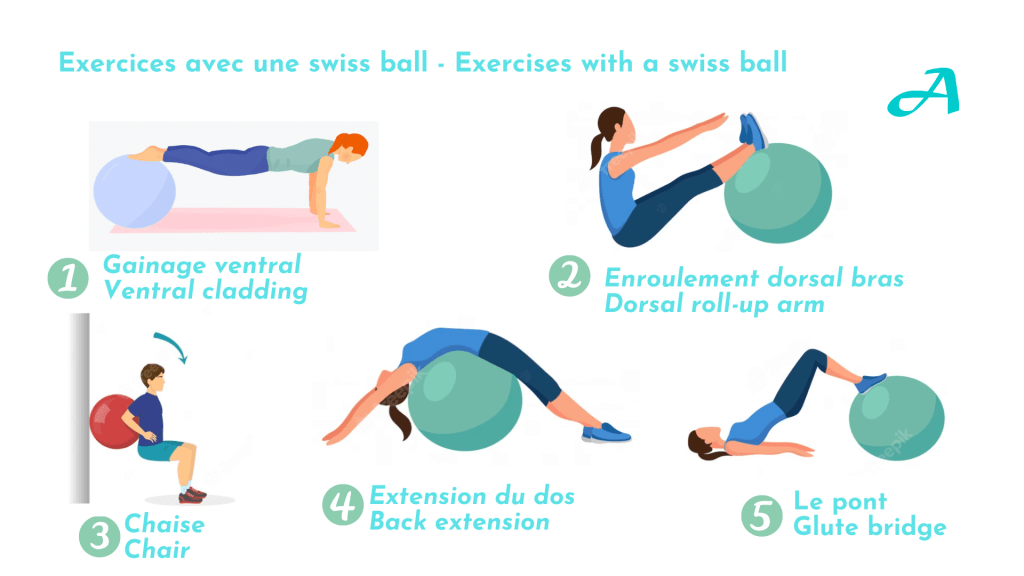 Exercices avec une swiss ball - Exercises with a swiss ball

A

1 Gainage ventral
Ventral cladding

2 Enroulement dorsal bras
Dorsal roll-up arm

3 Chaise
Chair

4 Extension du dos
Back extension

5 Le pont
Glute bridge